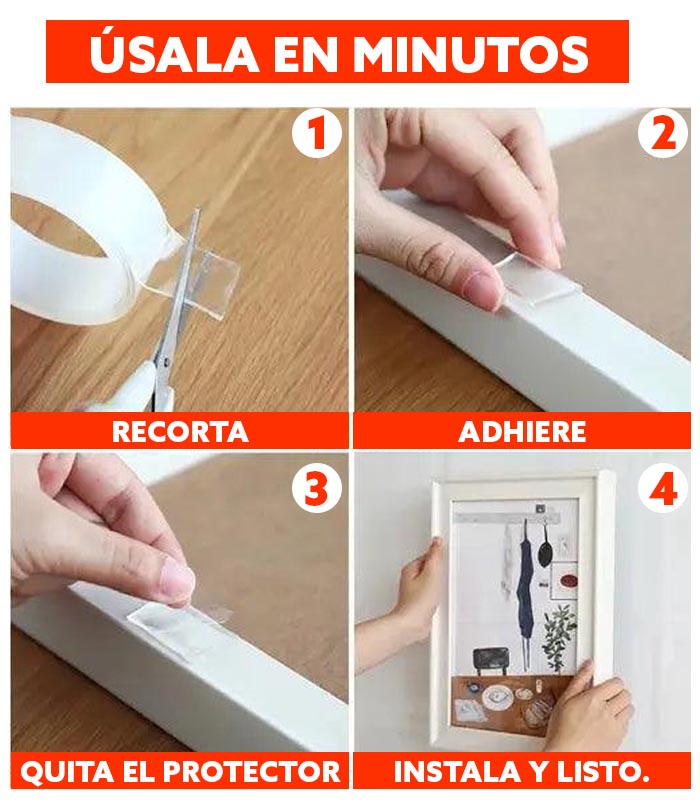 ÚSALA EN MINUTOS

1

RECORTA

2

ADHIERE

3

QUITA EL PROTECTOR

4

INSTALA Y LISTO.