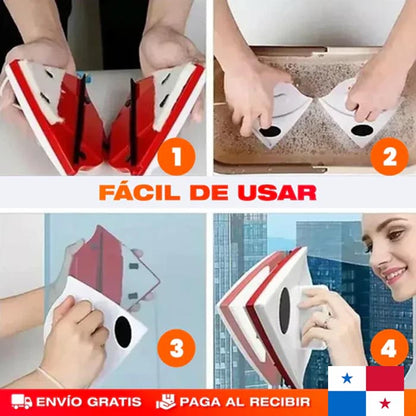 1

2

FÁCIL DE USAR

3

4

ENVÍO GRATIS PAGA AL RECIBIR