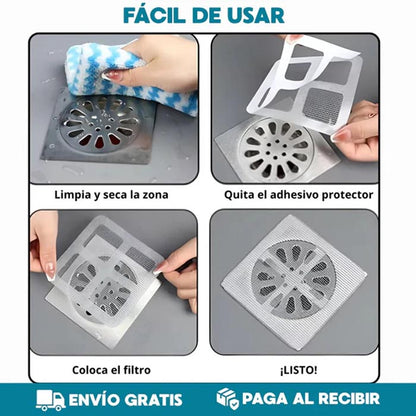 FÁCIL DE USAR

Limpia y seca la zona

Quita el adhesivo protector

Coloca el filtro

¡LISTO!

ENVÍO GRATIS

PAGA AL RECIBIR